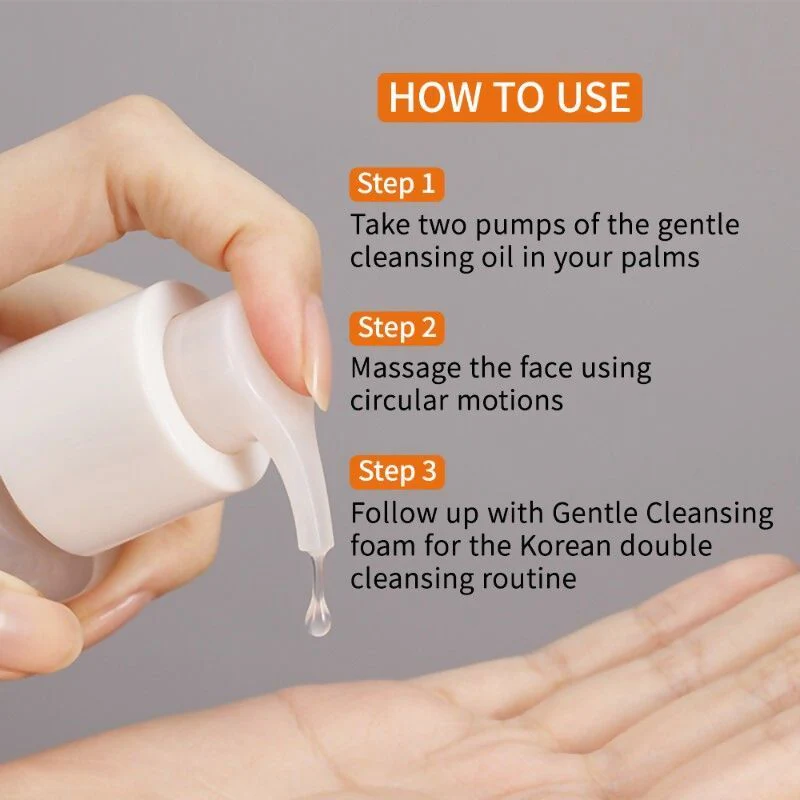 HOW TO USE

Step 1
Take two pumps of the gentle cleansing oil in your palms

Step 2
Massage the face using circular motions

Step 3
Follow up with Gentle Cleansing foam for the Korean double cleansing routine